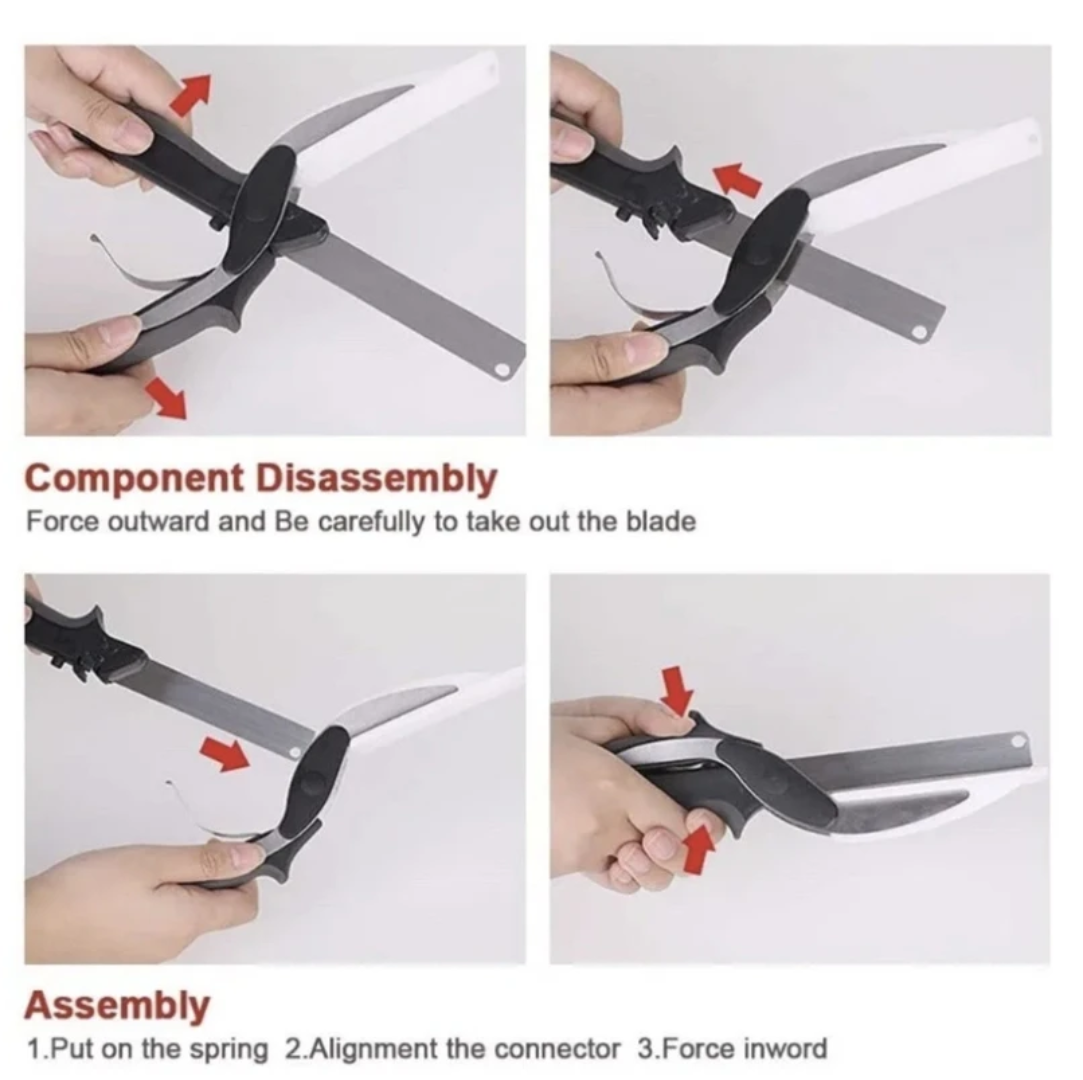 Component Disassembly
Force outward and Be carefully to take out the blade

Assembly
1.Put on the spring 2.Alignment the connector 3.Force inword