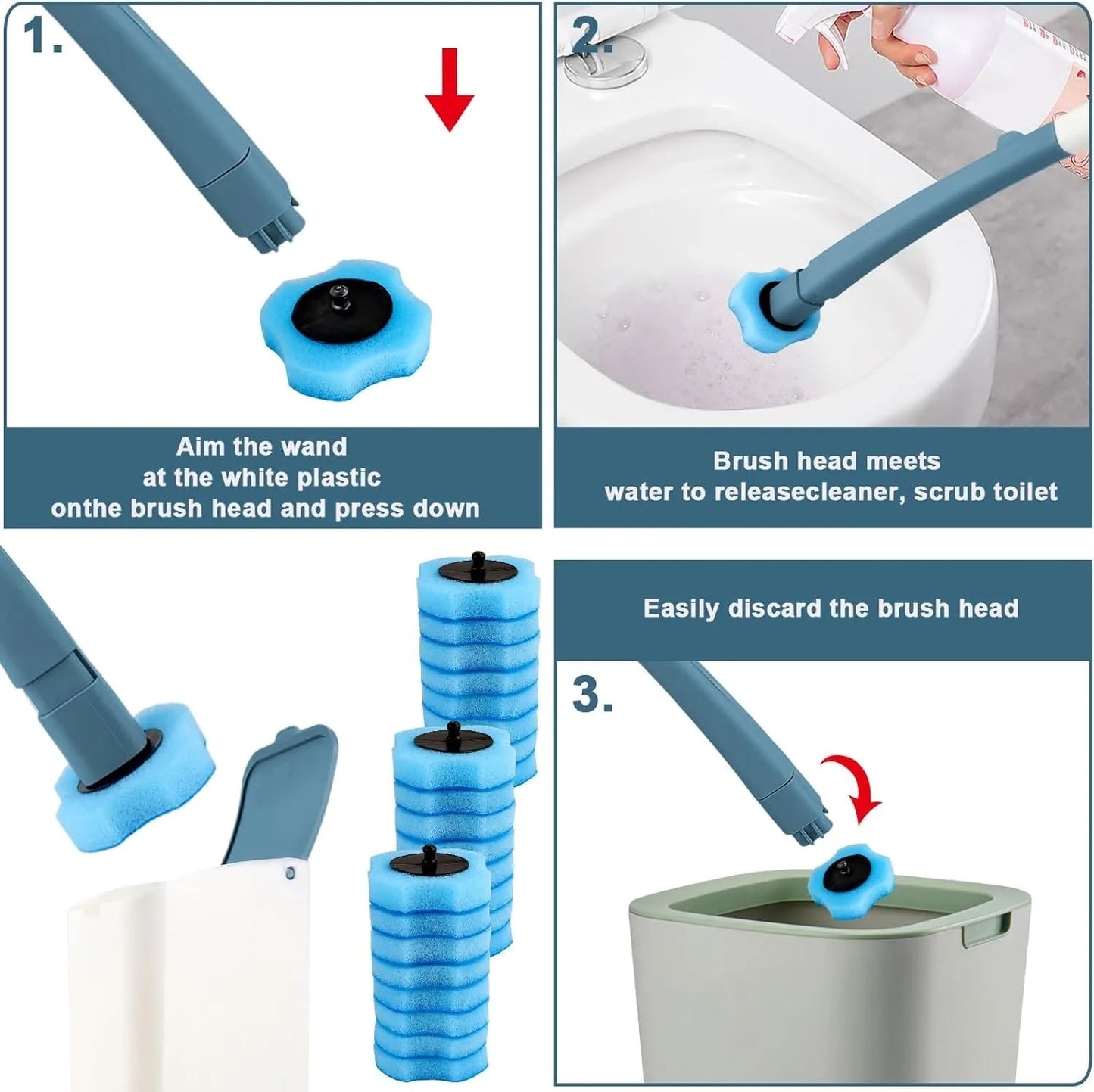 1.

Aim the wand
at the white plastic
onthe brush head and press down

2.

Brush head meets
water to releasecleaner, scrub toilet

Easily discard the brush head

3.